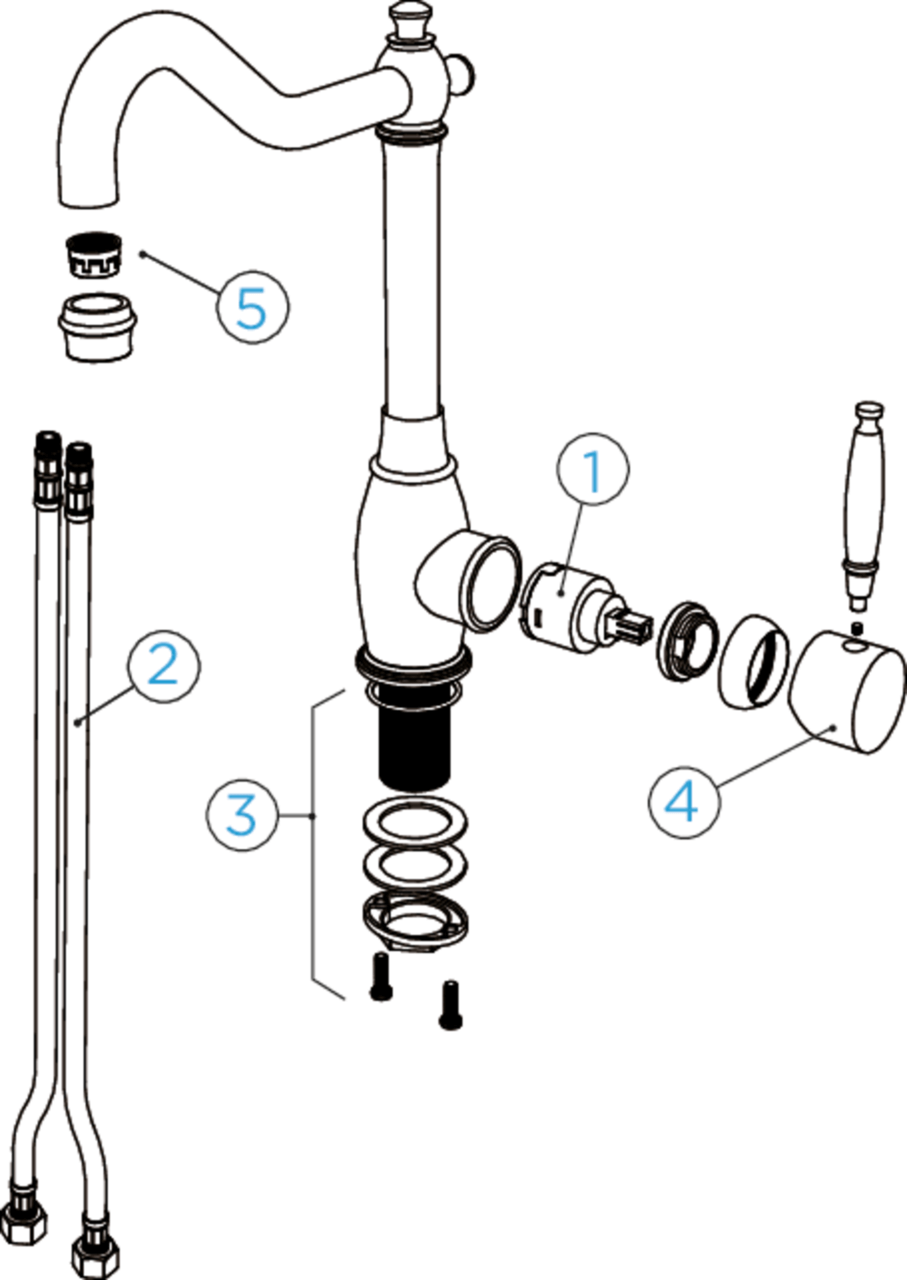 5

1

2

3

4