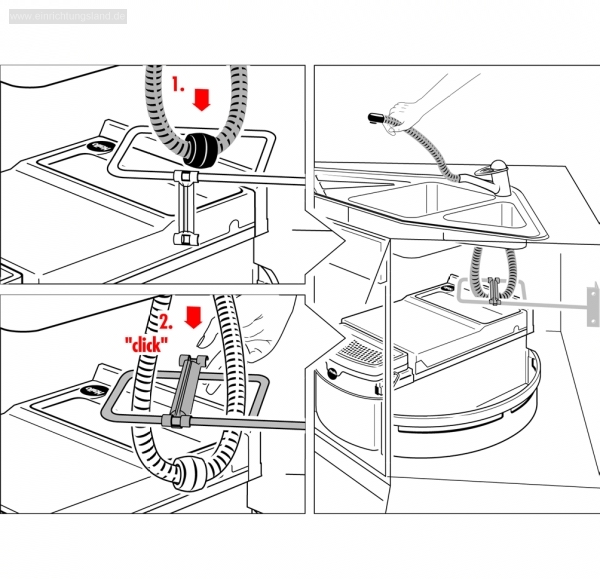 www.einrichtungsland.de

1.

2.
"click"