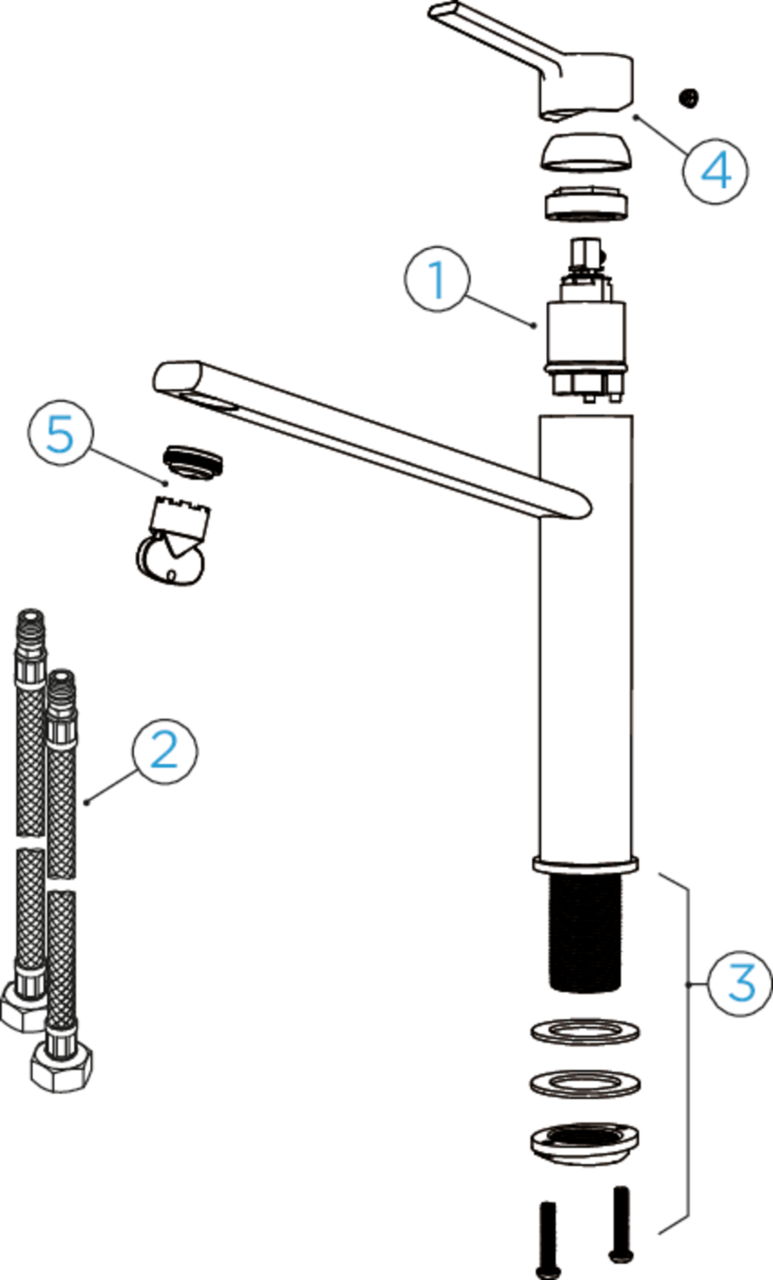 4
1
5
2
3