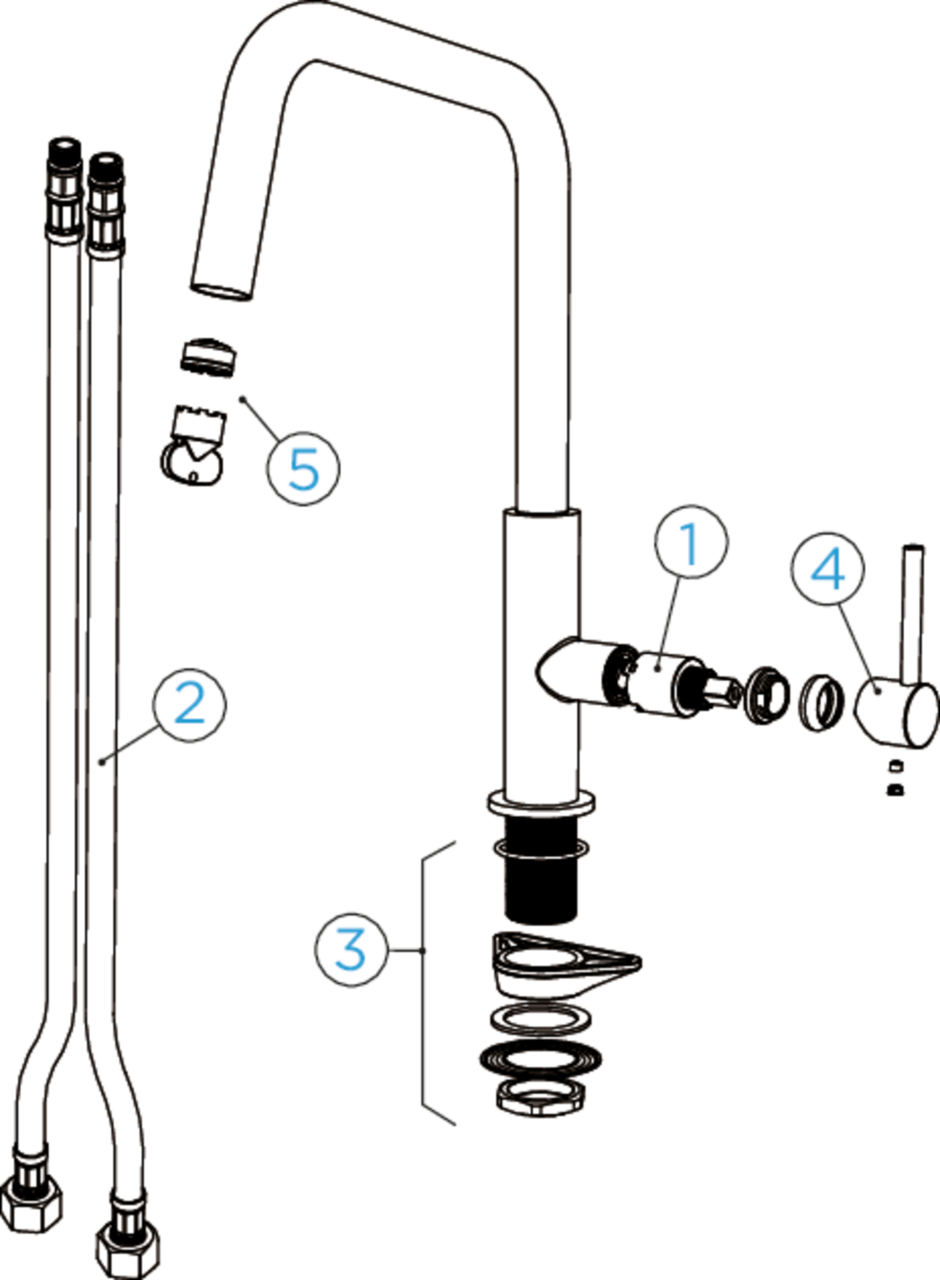 5
1
4
2
3