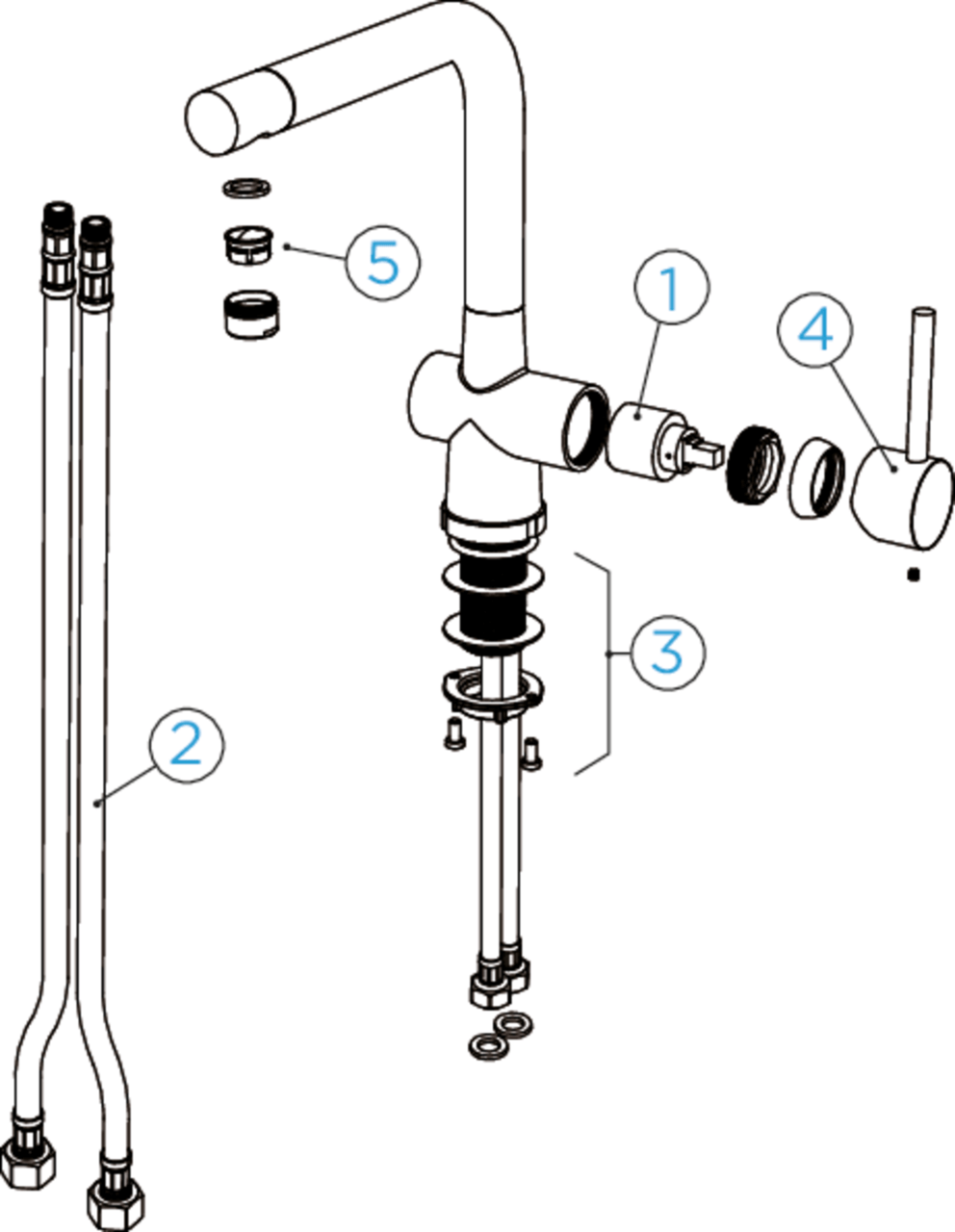 5
1
4
3
2